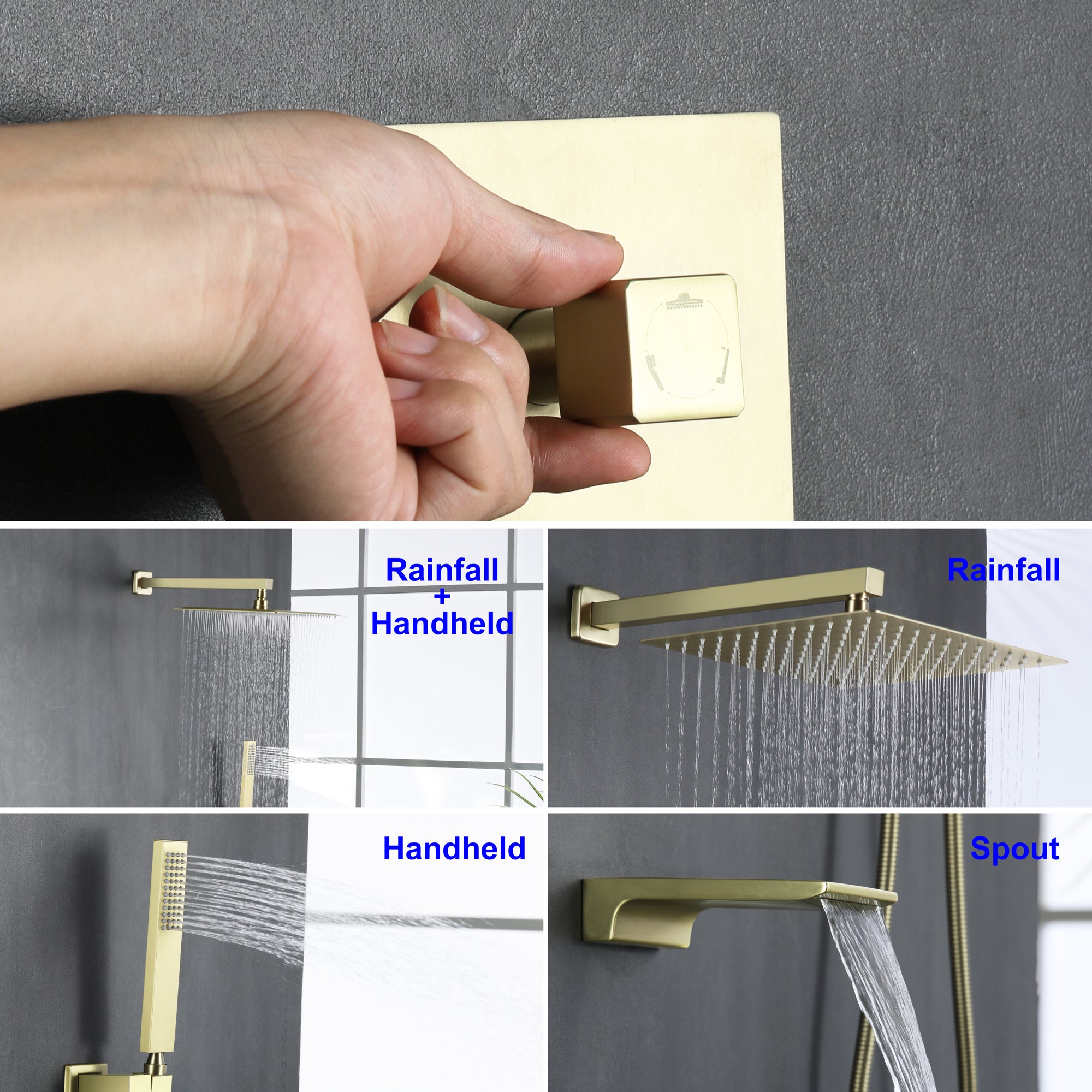 Rainfall
+
Handheld

Rainfall

Handheld

Spout