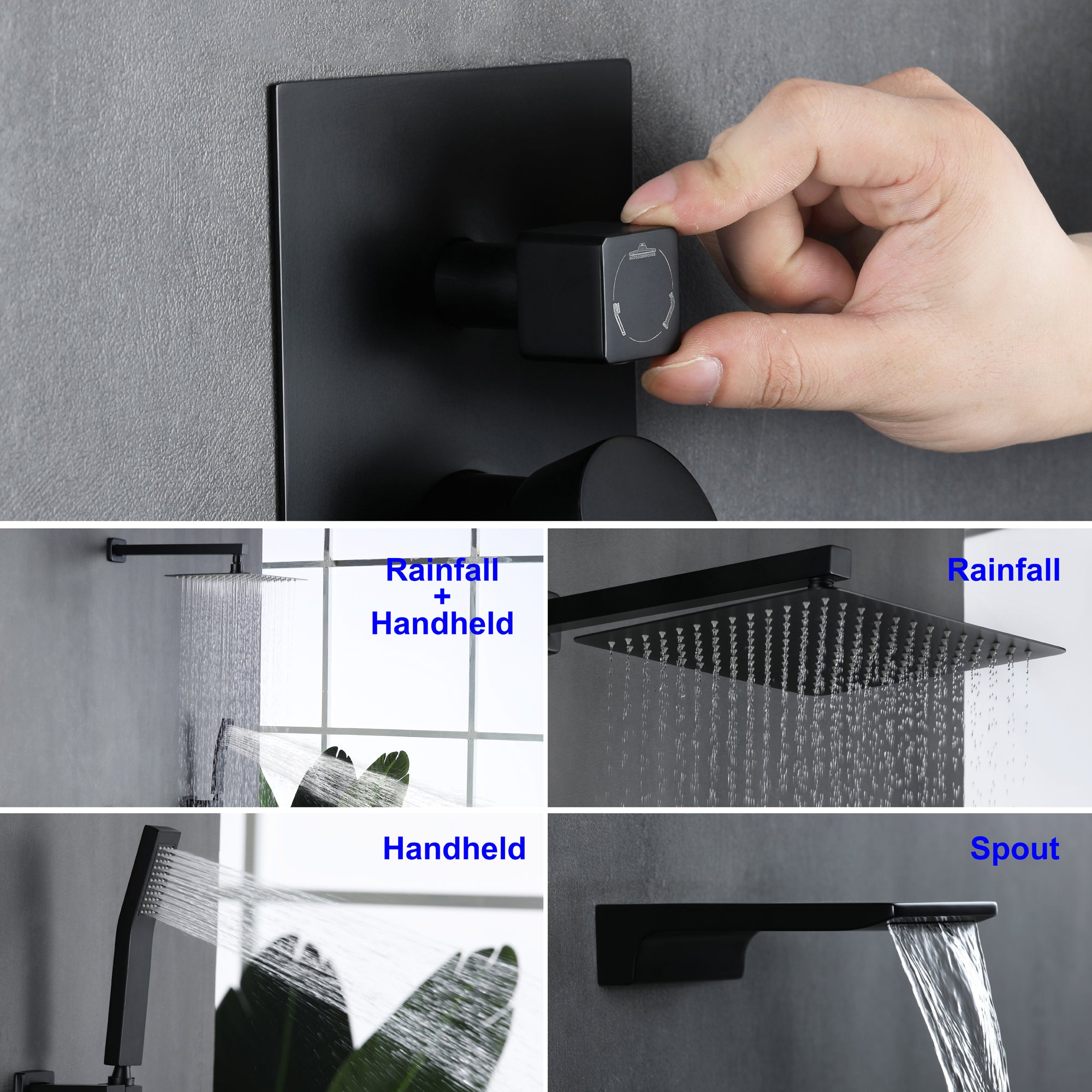 Rainfall
+
Handheld

Rainfall

Handheld

Spout