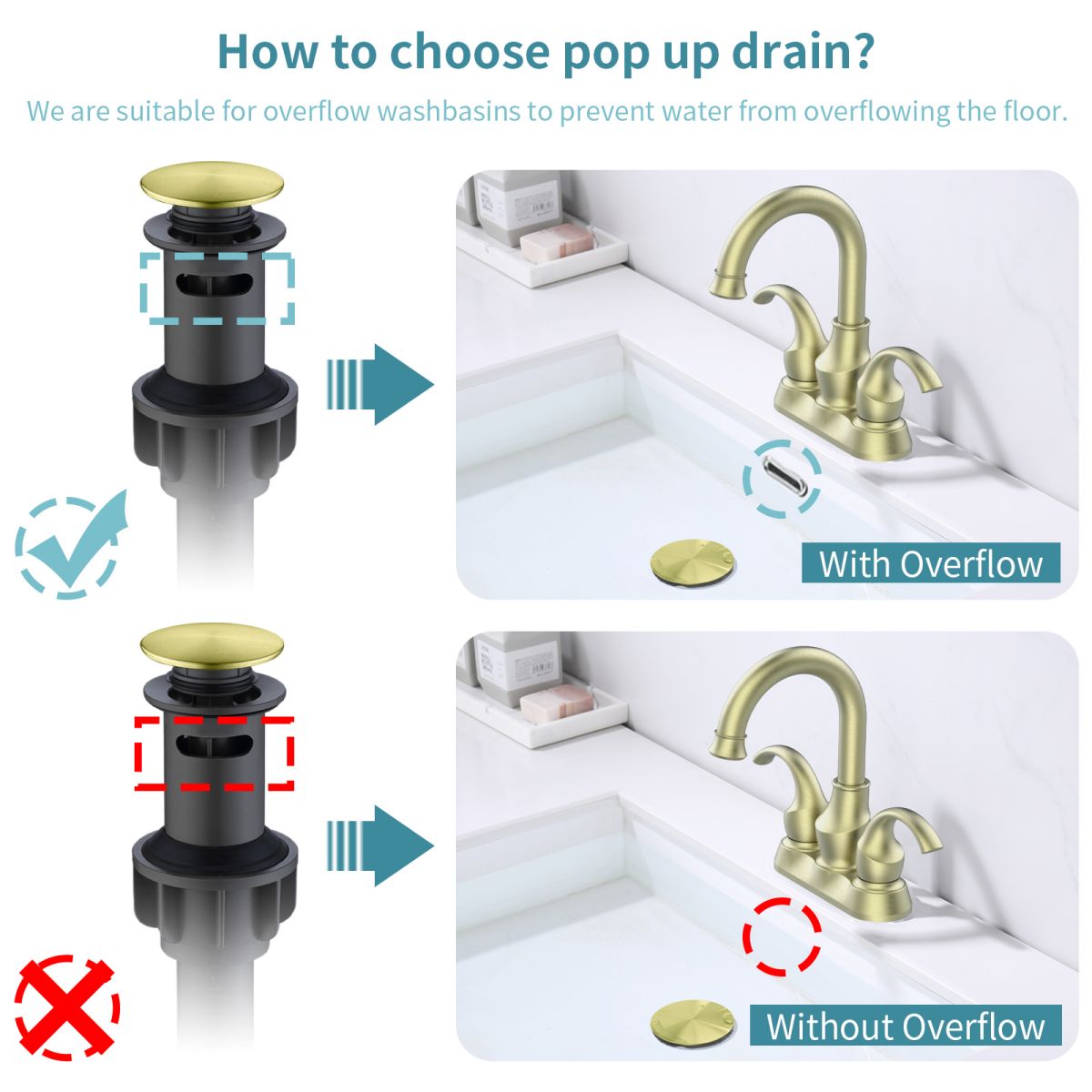 How to choose pop up drain?

We are suitable for overflow washbasins to prevent water from overflowing the floor.

With Overflow

Without Overflow