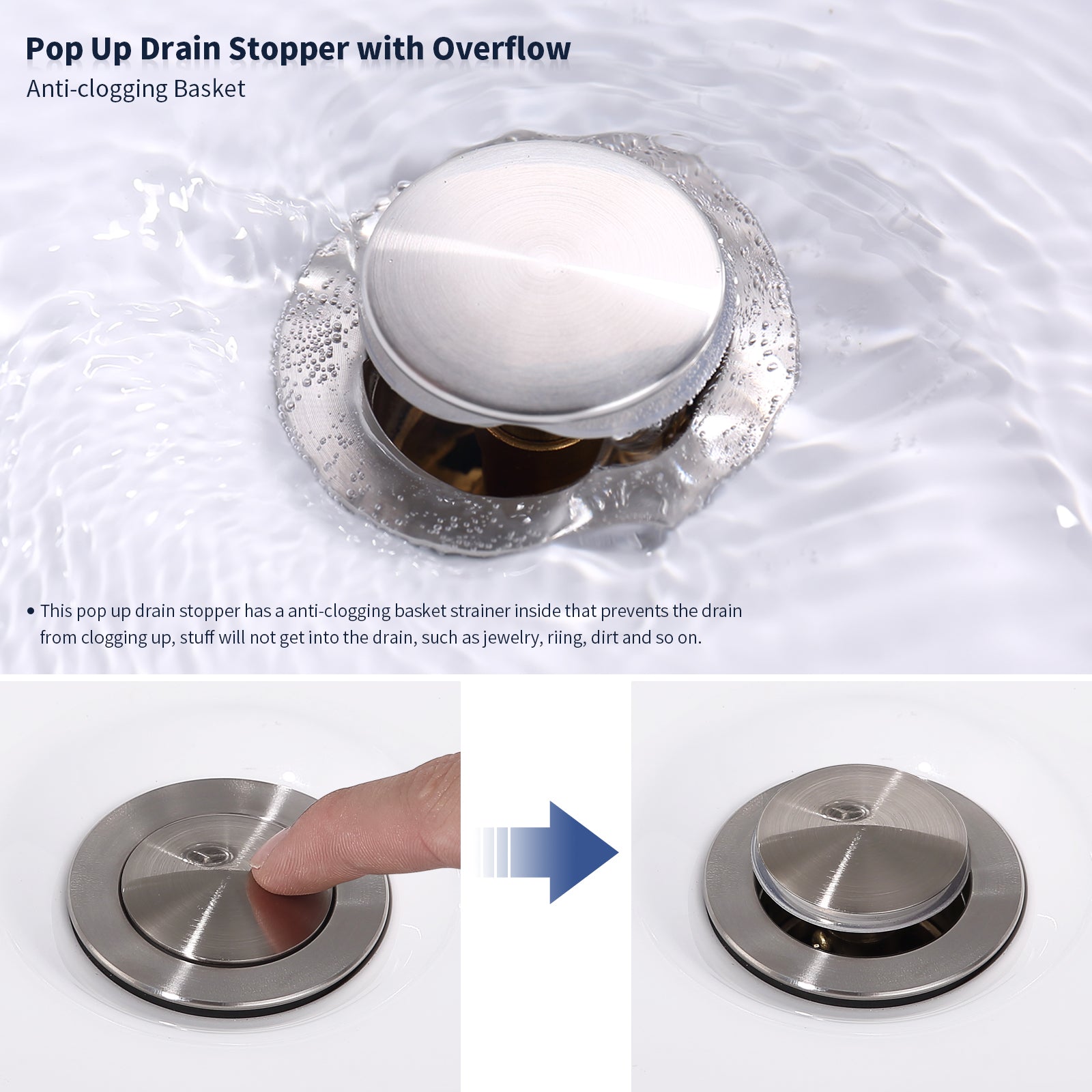 Pop Up Drain Stopper with Overflow
Anti-clogging Basket

• This pop up drain stopper has a anti-clogging basket strainer inside that prevents the drain from clogging up, stuff will not get into the drain, such as jewelry, riing, dirt and so on.