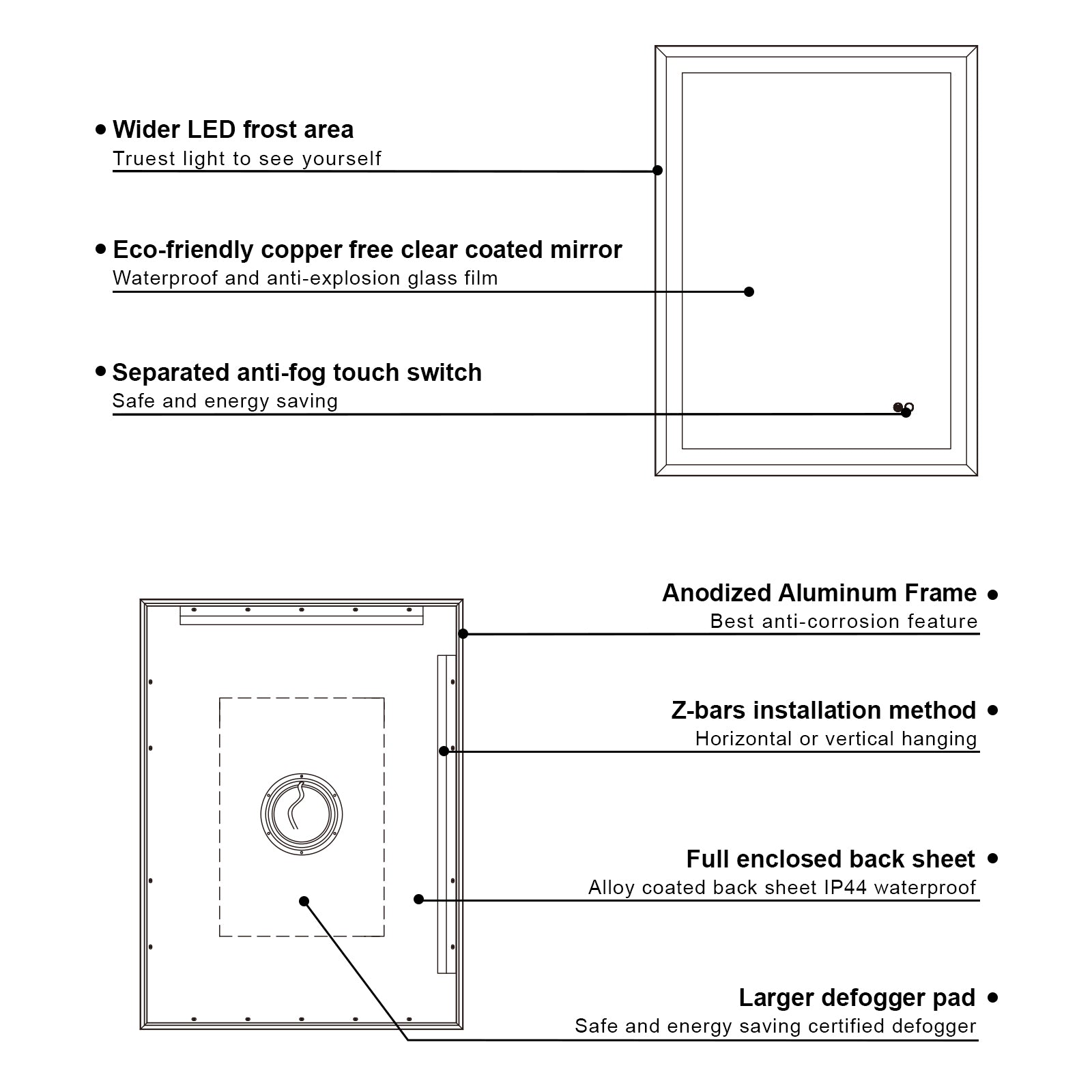 • Wider LED frost area
Truest light to see yourself

• Eco-friendly copper free clear coated mirror
Waterproof and anti-explosion glass film

• Separated anti-fog touch switch
Safe and energy saving

Anodized Aluminum Frame •
Best anti-corrosion feature

Z-bars installation method •
Horizontal or vertical hanging

Full enclosed back sheet •
Alloy coated back sheet IP44 waterproof

Larger defogger pad •
Safe and energy saving certified defogger