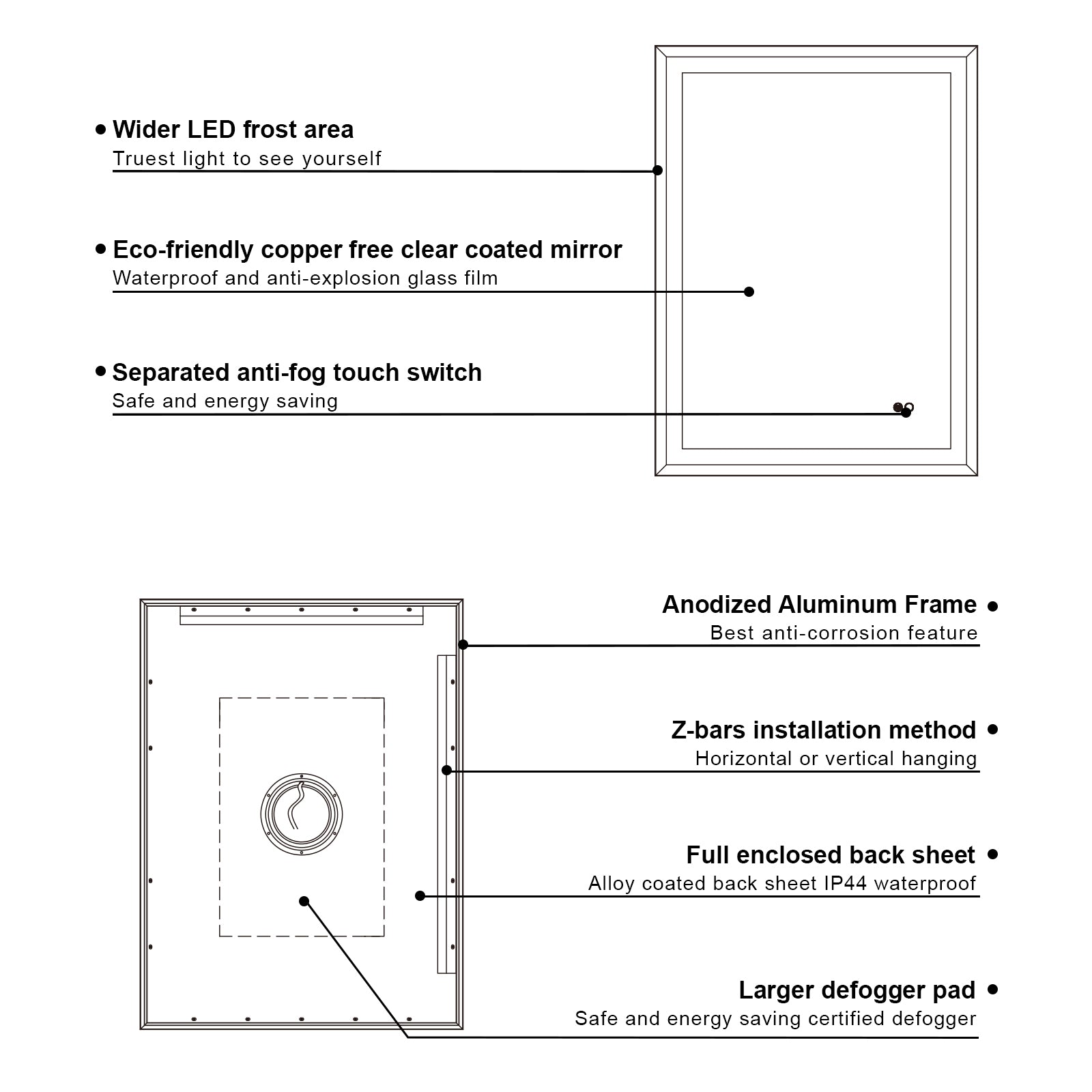 • Wider LED frost area
Truest light to see yourself

• Eco-friendly copper free clear coated mirror
Waterproof and anti-explosion glass film

• Separated anti-fog touch switch
Safe and energy saving

Anodized Aluminum Frame •
Best anti-corrosion feature

Z-bars installation method •
Horizontal or vertical hanging

Full enclosed back sheet •
Alloy coated back sheet IP44 waterproof

Larger defogger pad •
Safe and energy saving certified defogger