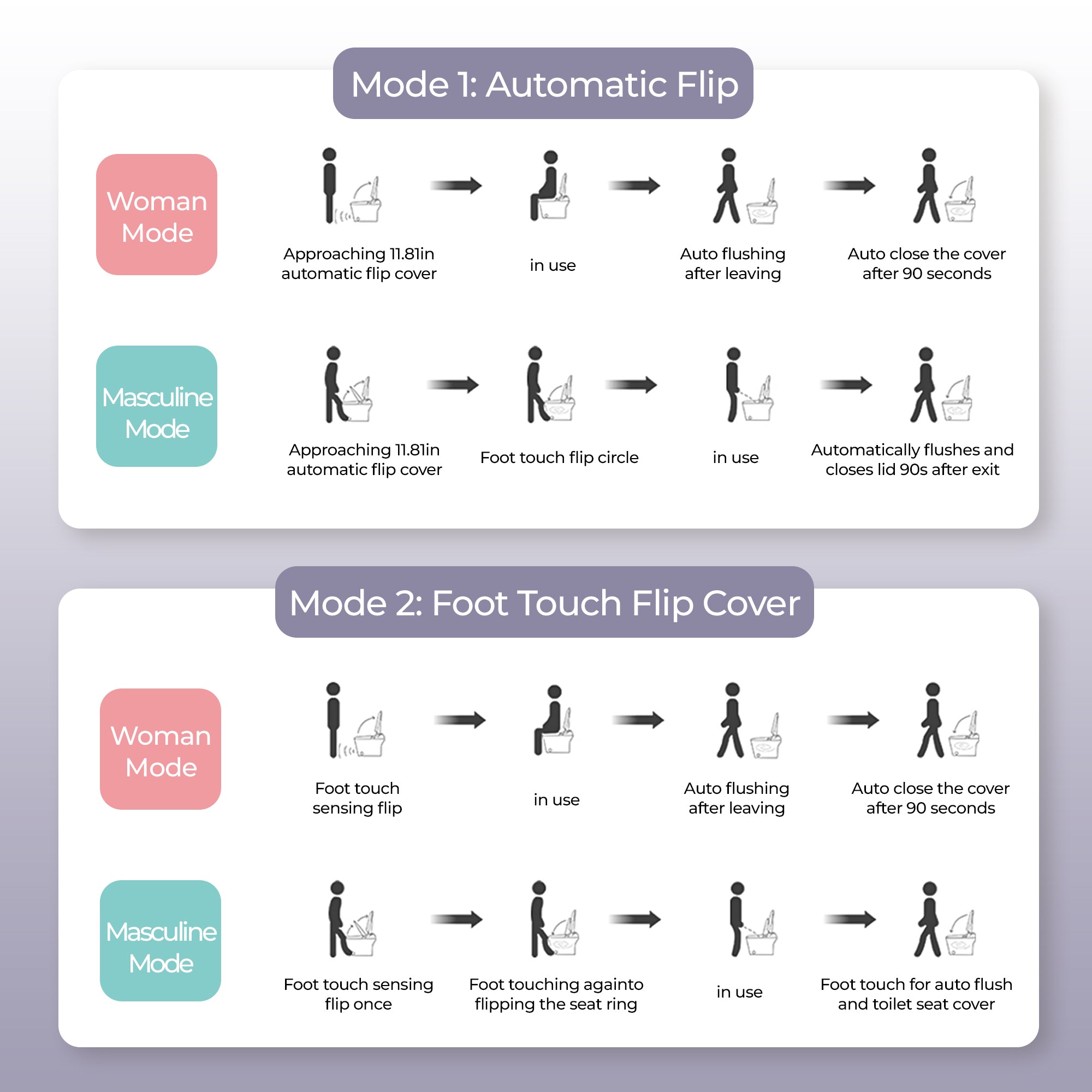 Mode 1: Automatic Flip

Woman Mode

Approaching 11.81in automatic flip cover

in use

Auto flushing after leaving

Auto close the cover after 90 seconds

Masculine Mode

Approaching 11.81in automatic flip cover

Foot touch flip circle

in use

Automatically flushes and closes lid 90s after exit

Mode 2: Foot Touch Flip Cover

Woman Mode

Foot touch sensing flip

in use

Auto flushing after leaving

Auto close the cover after 90 seconds

Masculine Mode

Foot touch sensing flip once

Foot touching againto flipping the seat ring

in use

Foot touch for auto flush and toilet seat cover