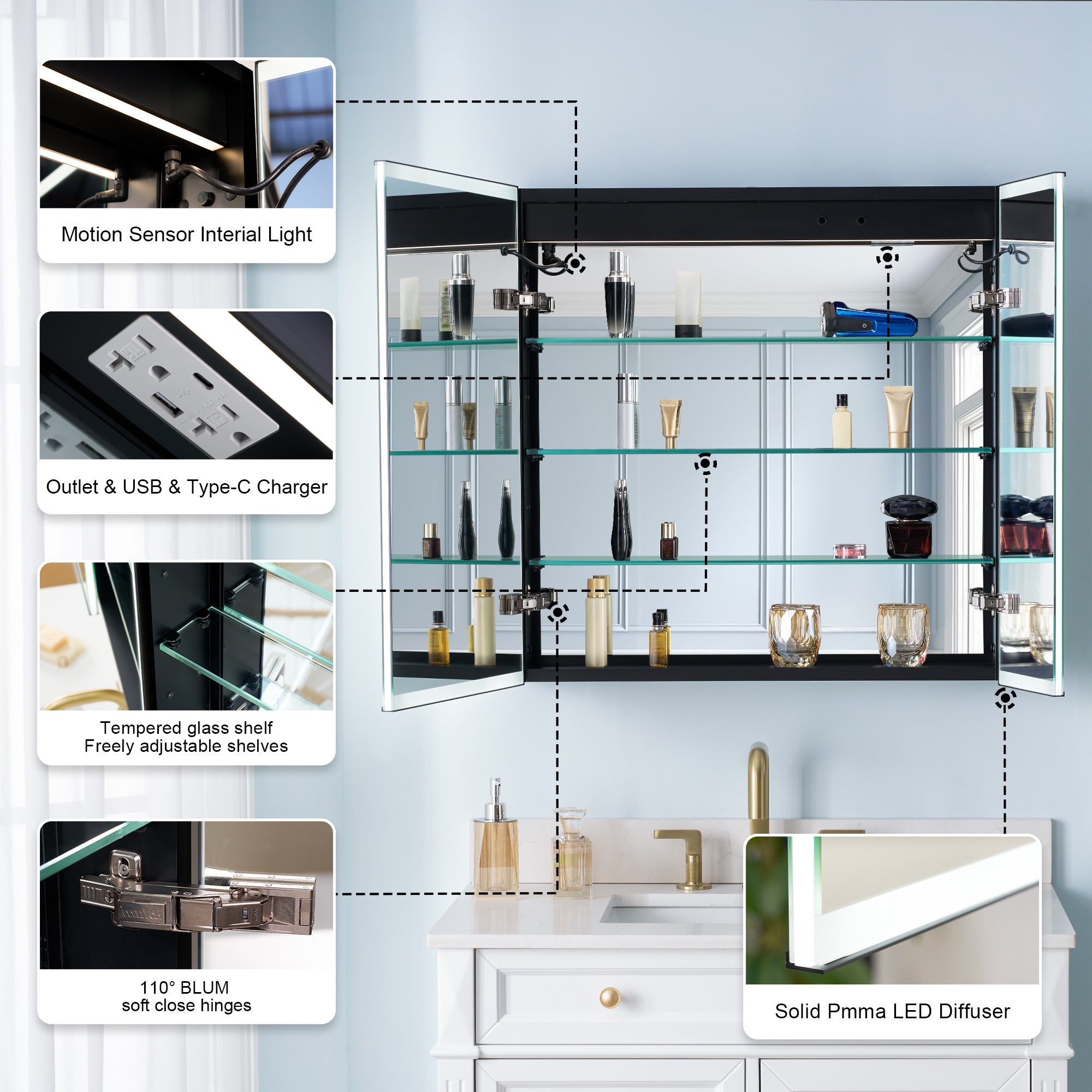 Motion Sensor Interial Light

Outlet & USB & Type-C Charger

Tempered glass shelf
Freely adjustable shelves

110° BLUM
soft close hinges

Solid Pmma LED Diffuser