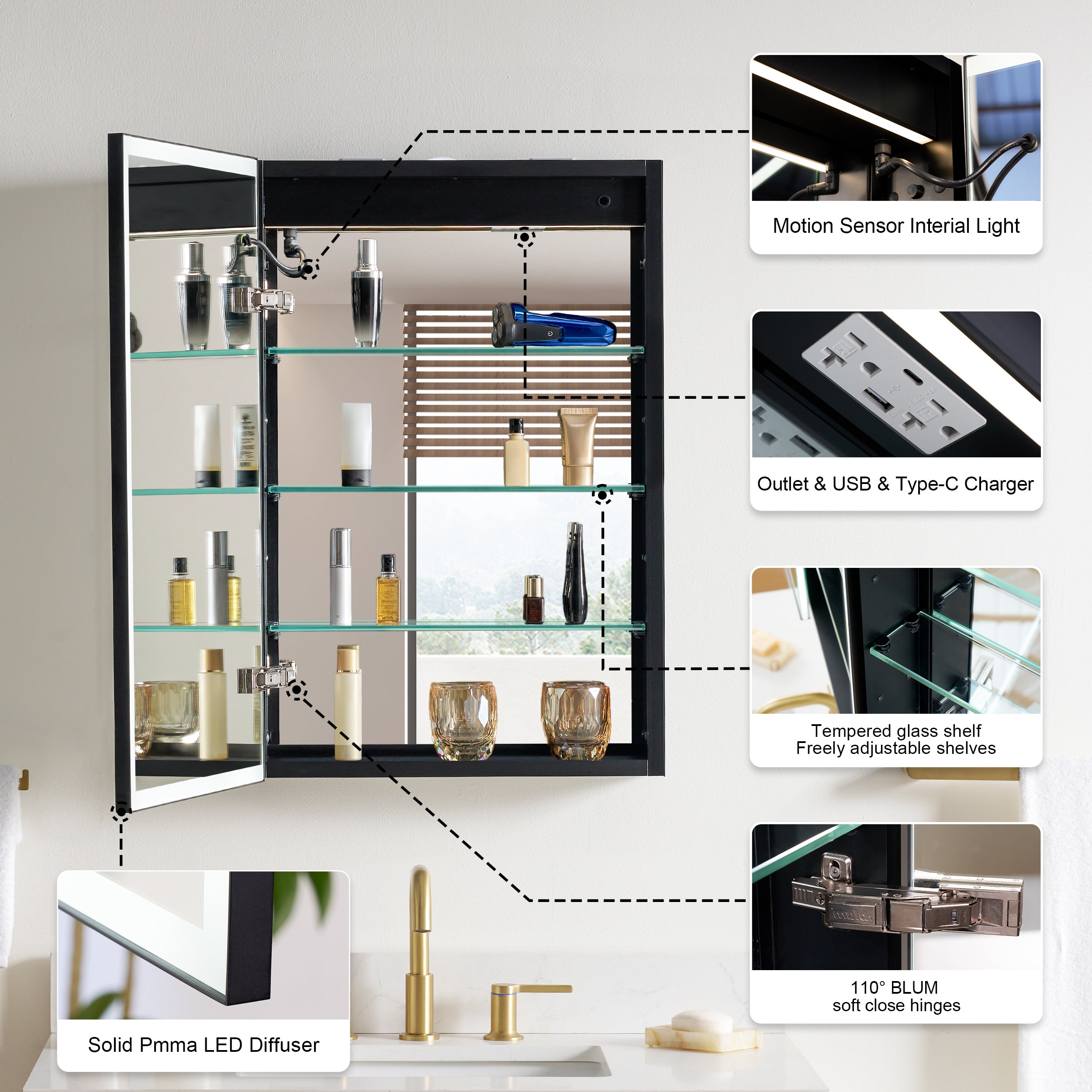 Motion Sensor Interial Light

Outlet & USB & Type-C Charger

Tempered glass shelf
Freely adjustable shelves

110° BLUM
soft close hinges

Solid Pmma LED Diffuser