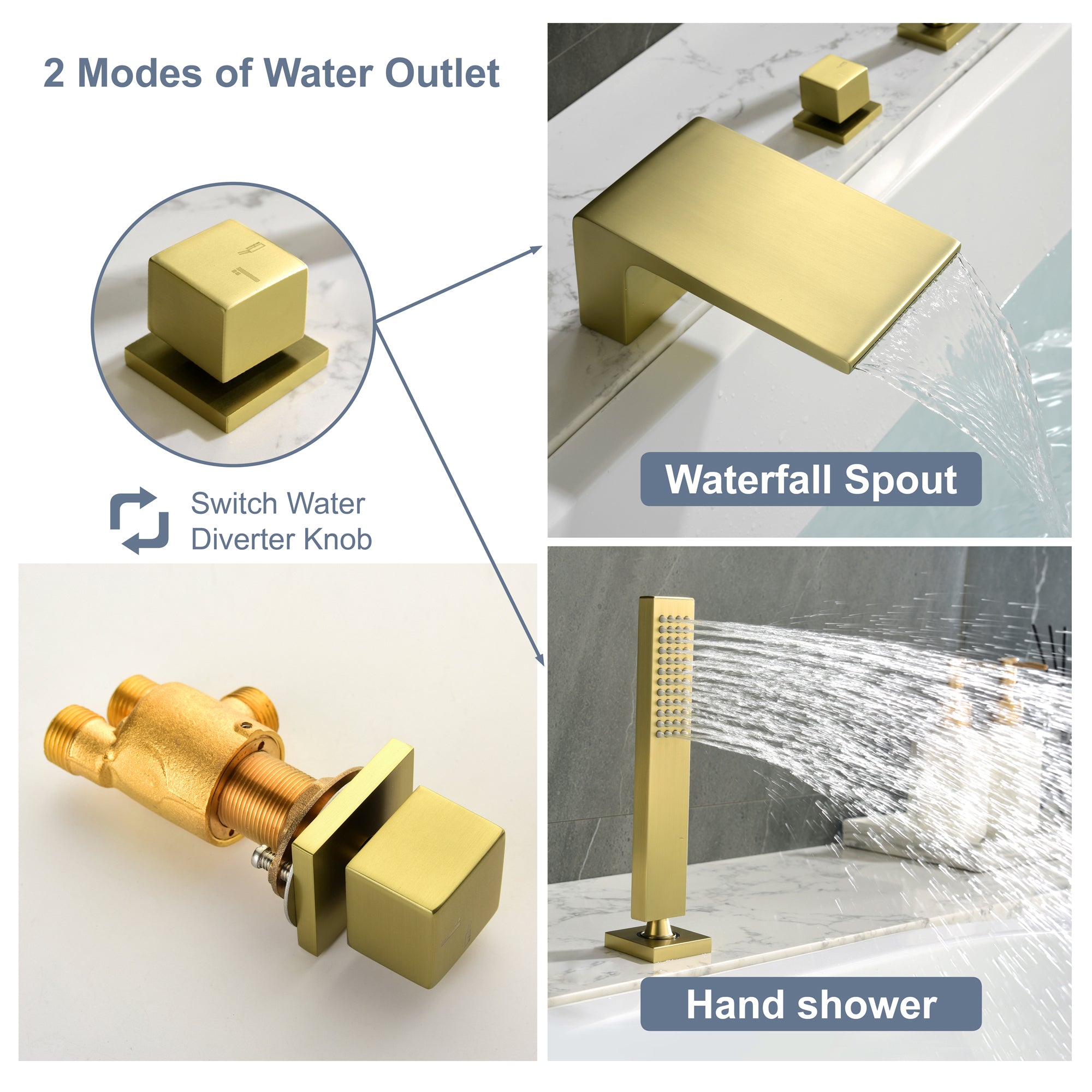 2 Modes of Water Outlet

Switch Water Diverter Knob

Waterfall Spout

Hand shower