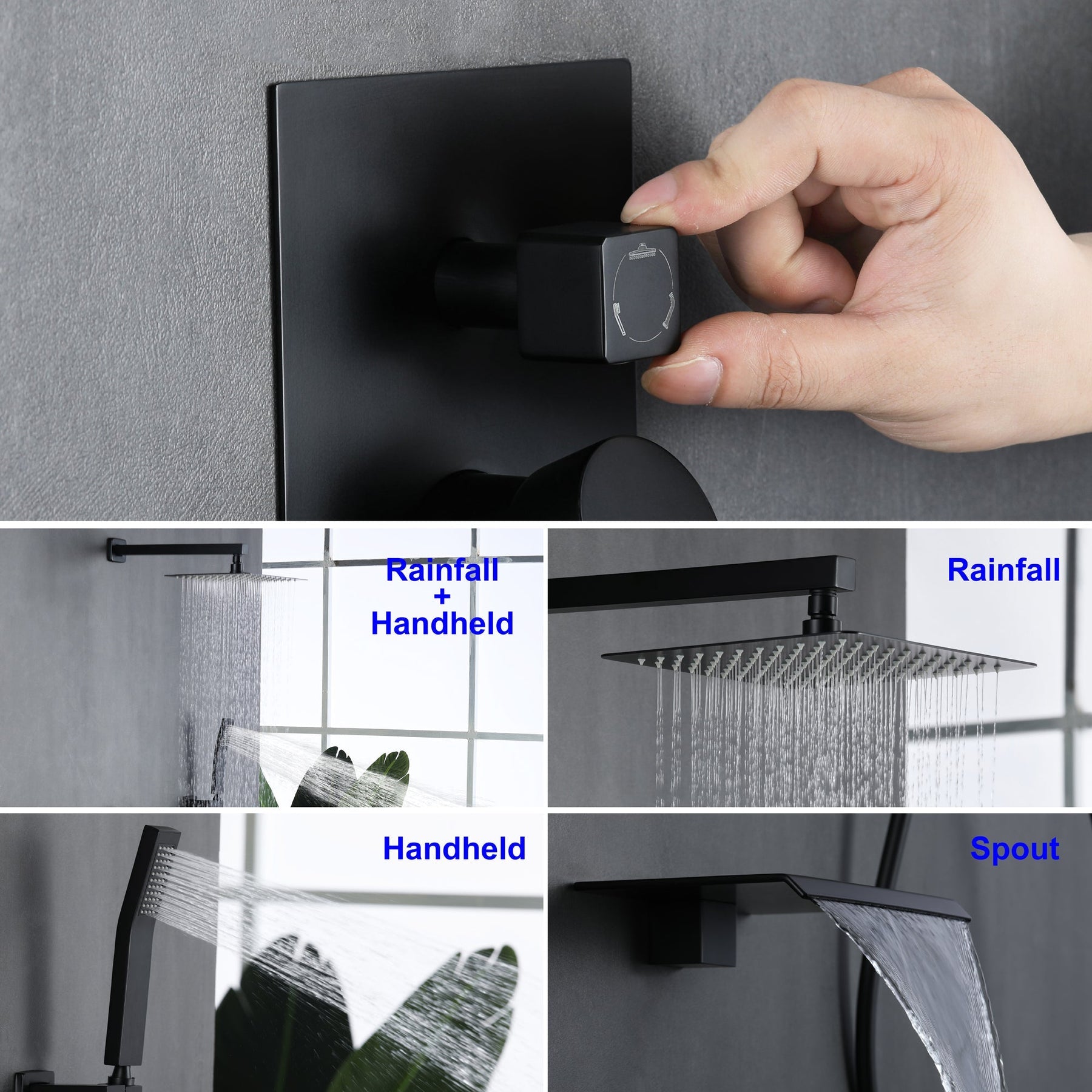 Rainfall
+
Handheld

Rainfall

Handheld

Spout