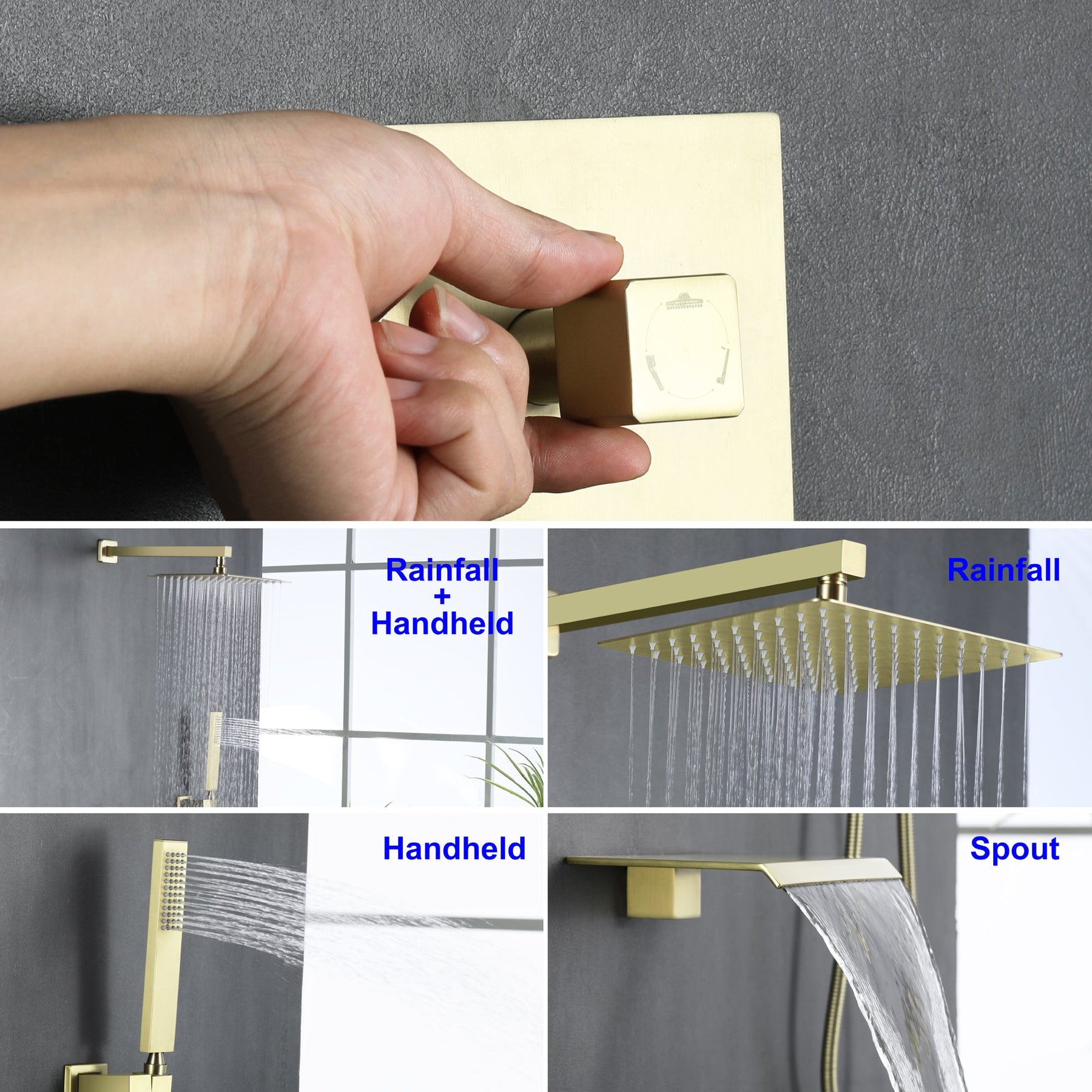 Rainfall
+
Handheld

Rainfall

Handheld

Spout