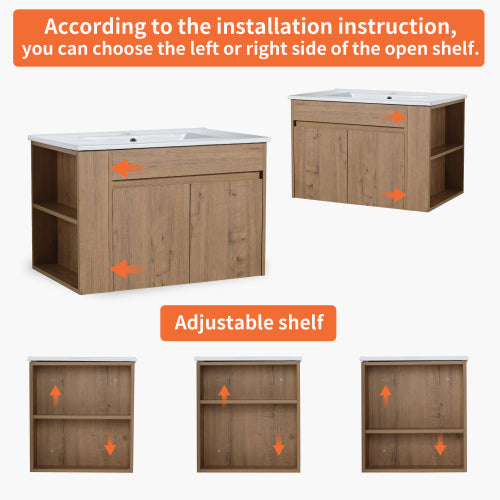 According to the installation instruction,
you can choose the left or right side of the open shelf.

Adjustable shelf