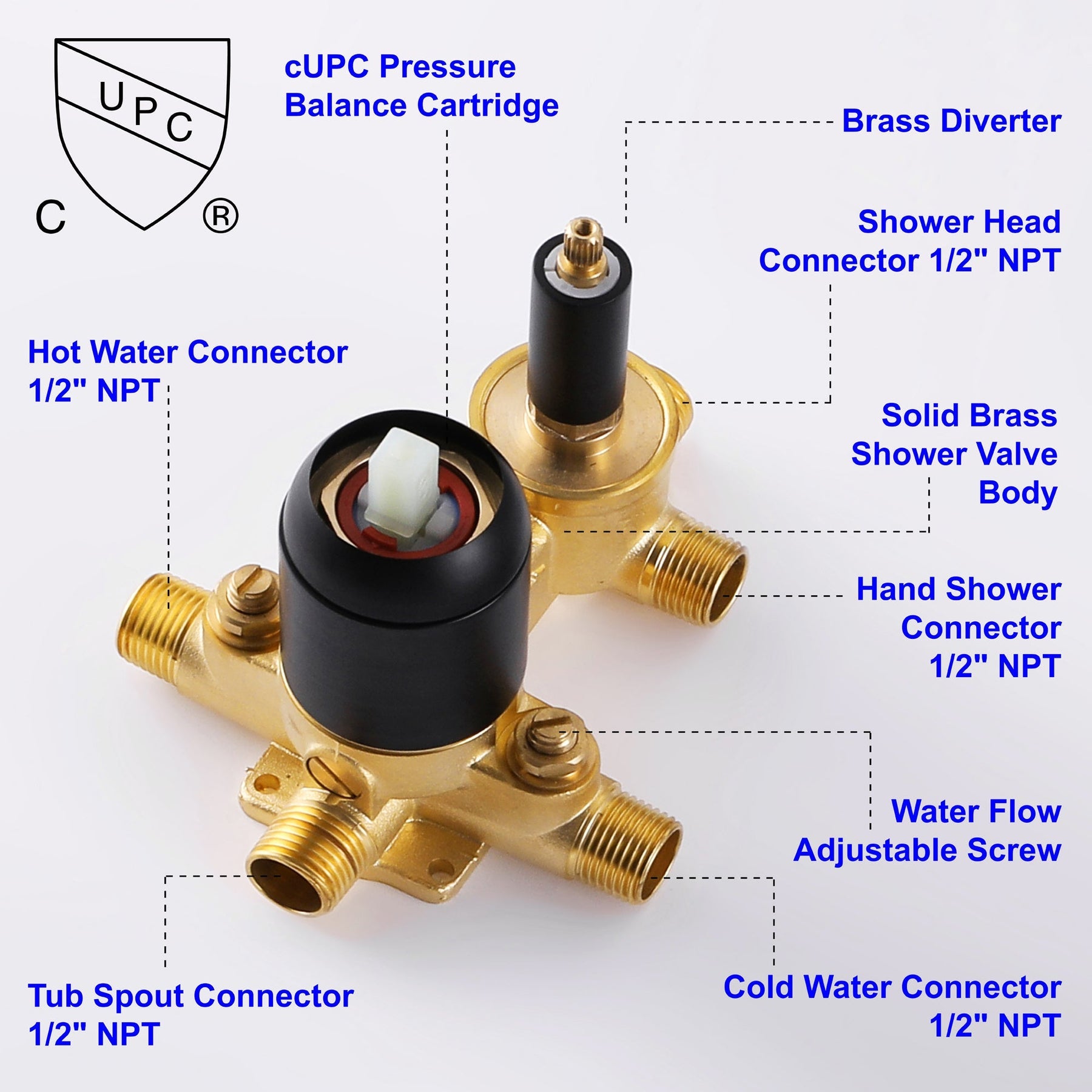 UPC
C ®

cUPC Pressure Balance Cartridge

Brass Diverter

Shower Head Connector 1/2" NPT

Hot Water Connector 1/2" NPT

Solid Brass Shower Valve Body

Hand Shower Connector 1/2" NPT

Water Flow Adjustable Screw

Tub Spout Connector 1/2" NPT

Cold Water Connector 1/2" NPT