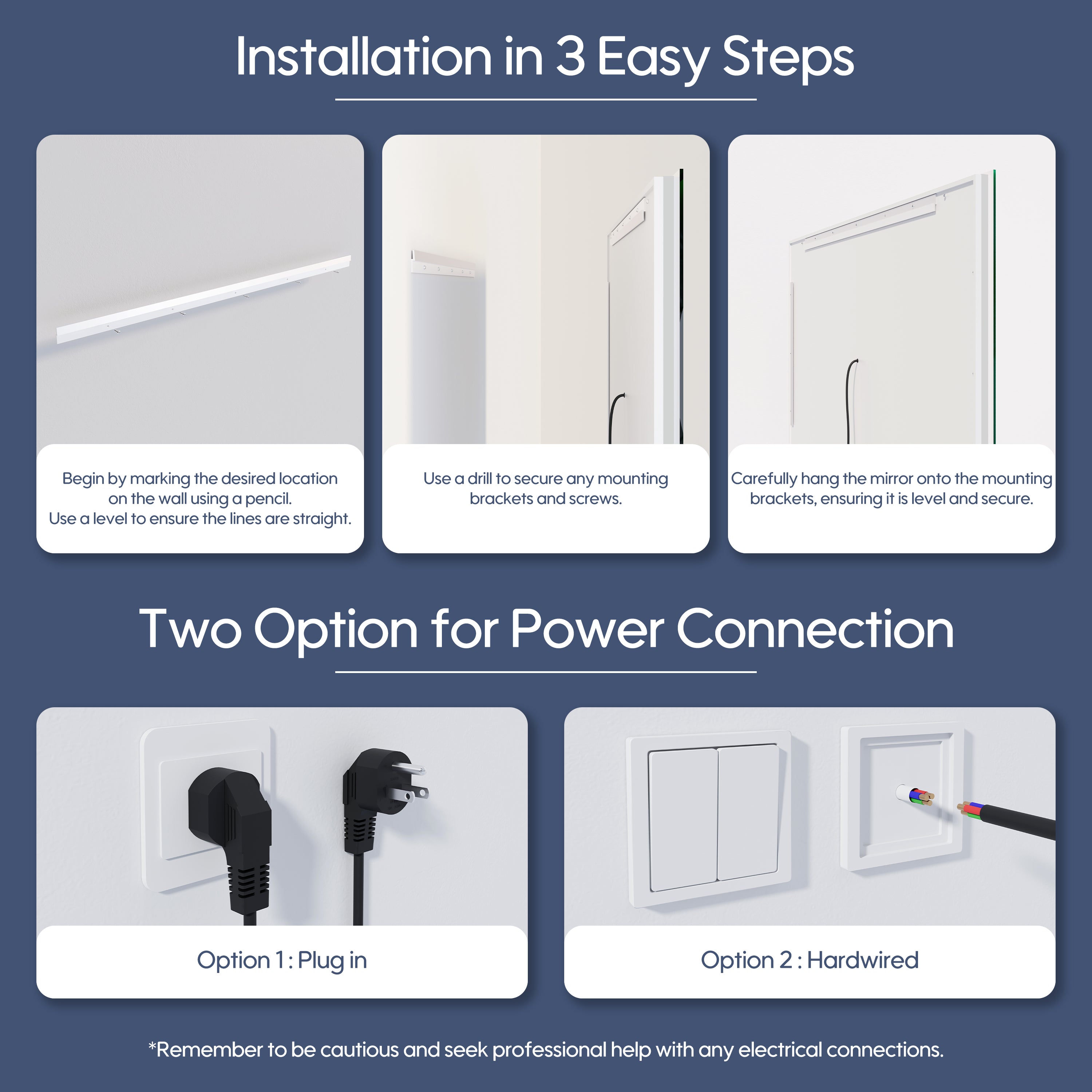 Installation in 3 Easy Steps

Begin by marking the desired location on the wall using a pencil.
Use a level to ensure the lines are straight.

Use a drill to secure any mounting brackets and screws.

Carefully hang the mirror onto the mounting brackets, ensuring it is level and secure.

Two Option for Power Connection

Option 1 : Plug in

Option 2 : Hardwired

*Remember to be cautious and seek professional help with any electrical connections.