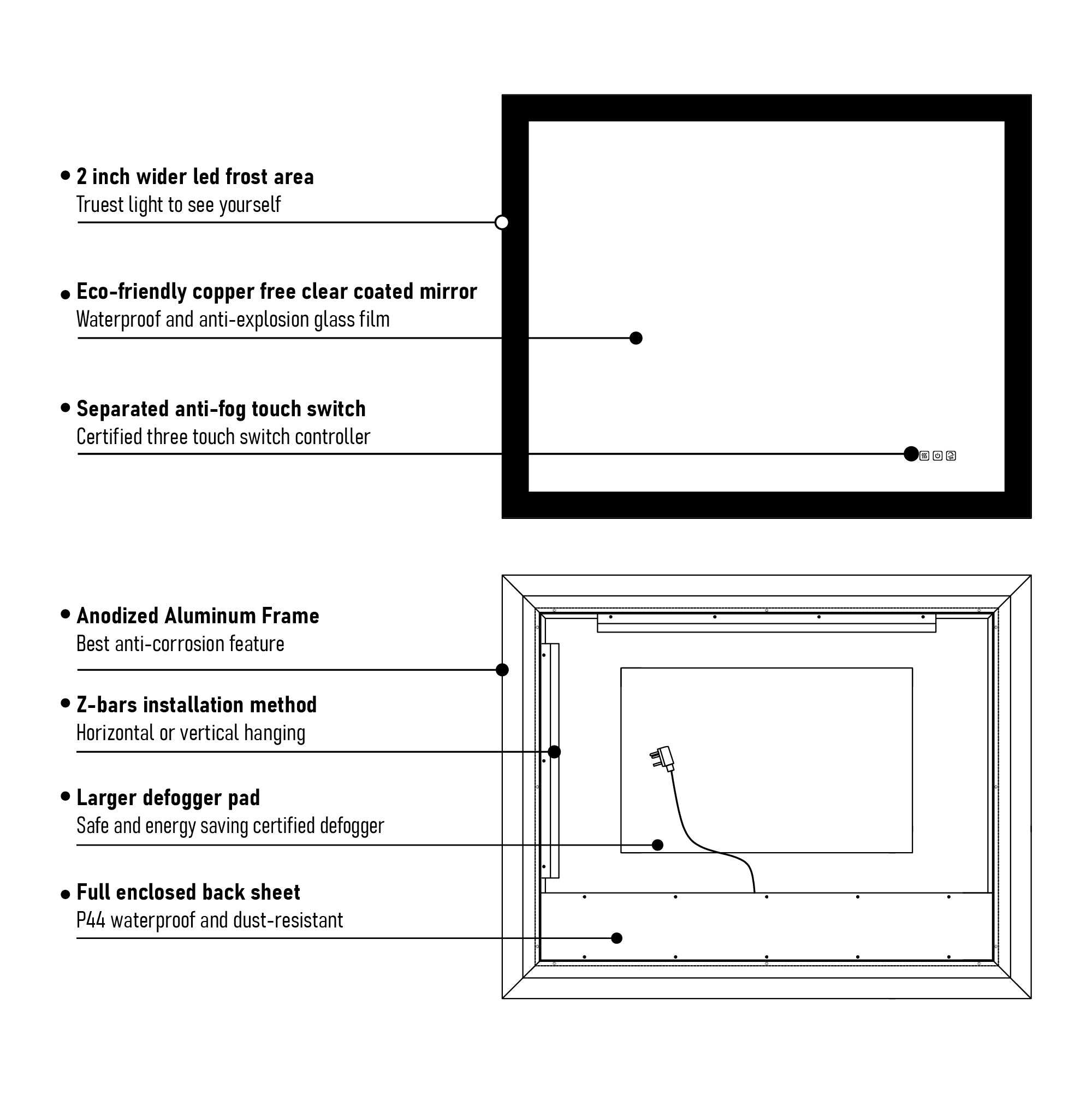 • 2 inch wider led frost area
Truest light to see yourself

• Eco-friendly copper free clear coated mirror
Waterproof and anti-explosion glass film

• Separated anti-fog touch switch
Certified three touch switch controller

• Anodized Aluminum Frame
Best anti-corrosion feature

• Z-bars installation method
Horizontal or vertical hanging

• Larger defogger pad
Safe and energy saving certified defogger

• Full enclosed back sheet
P44 waterproof and dust-resistant