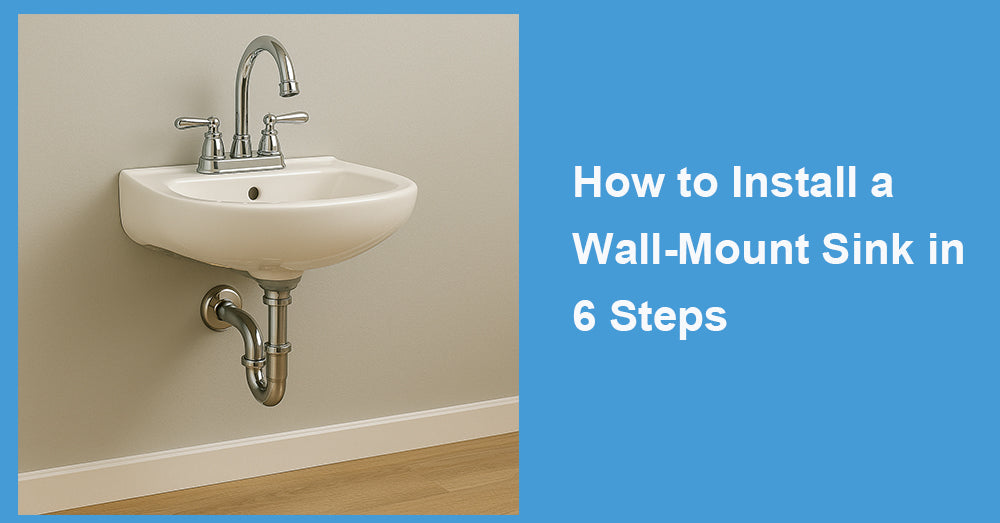 How to Install a Wall-Mount Sink in 6 Steps